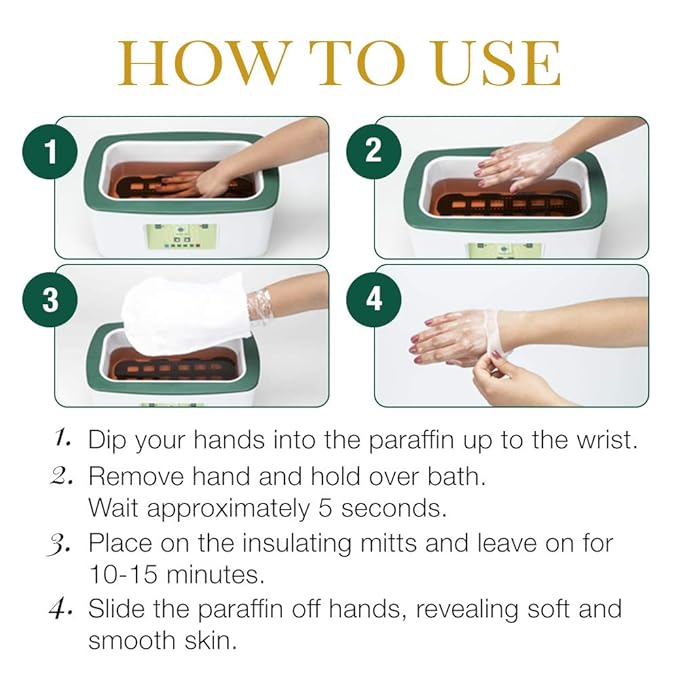 HOW TO USE

1

2

3

4

1. Dip your hands into the paraffin up to the wrist.

2. Remove hand and hold over bath. Wait approximately 5 seconds.

3. Place on the insulating mitts and leave on for 10-15 minutes.

4. Slide the paraffin off hands, revealing soft and smooth skin.